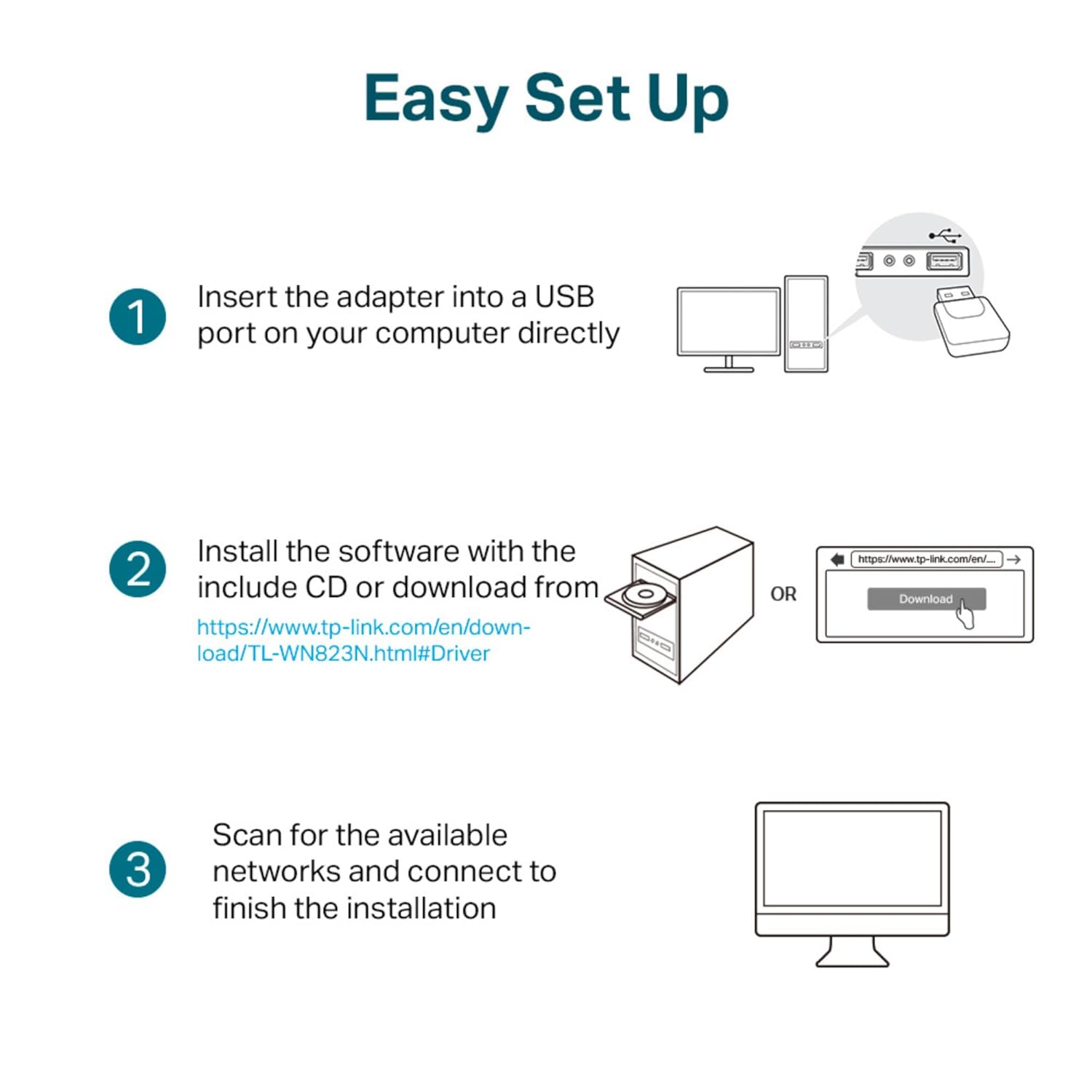 Easy Set Up

1 Insert the adapter into a USB port on your computer directly

2 Install the software with the include CD or download from
https://www.tp-link.com/en/download/TL-WN823N.html#Driver

OR

https://www.tp-link.com/en/...

Download

3 Scan for the available networks and connect to finish the installation